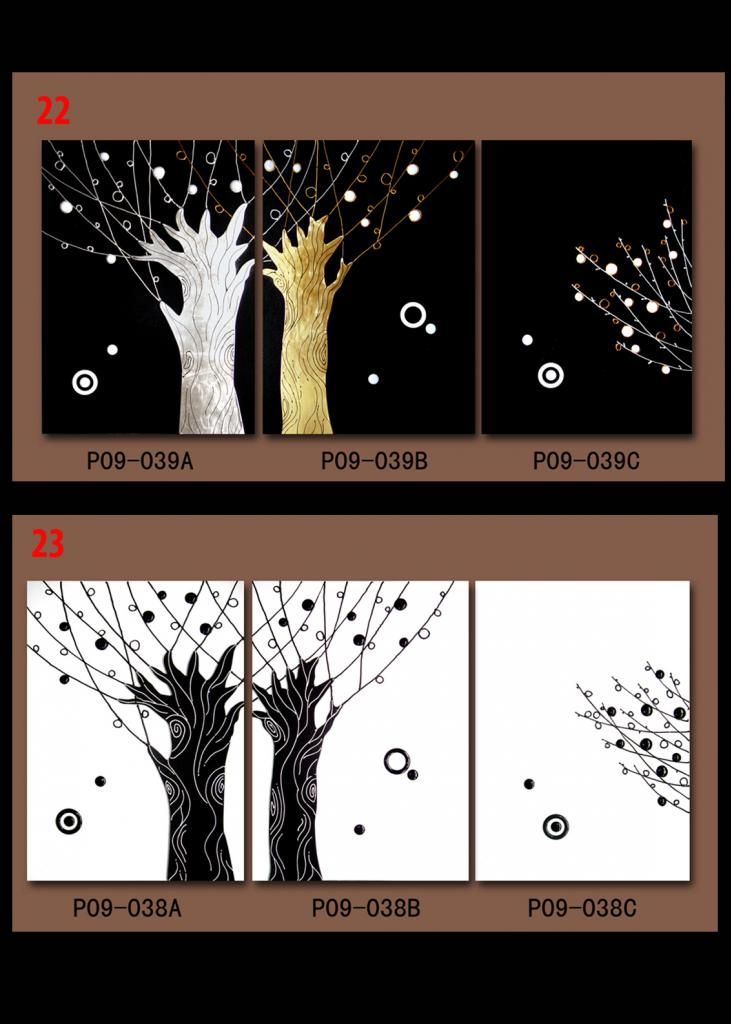 22

P09-039A

P09-039B

P09-039C

23

P09-038A

P09-038B

P09-038C